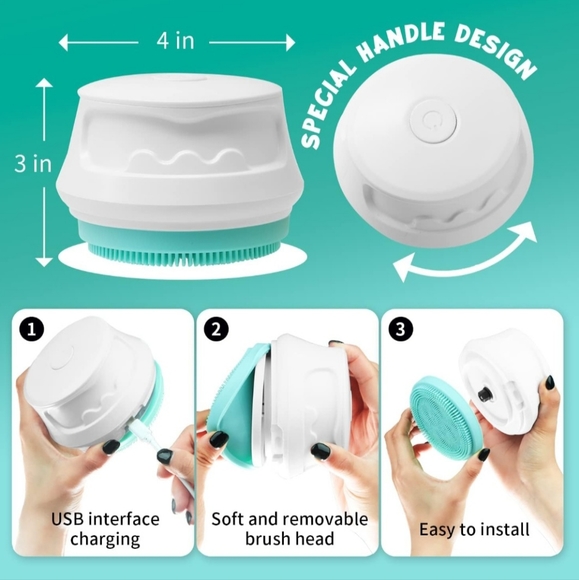 4 in

3 in

SPECIAL HANDLE DESIGN

1

USB interface charging

2

Soft and removable brush head

3

Easy to install